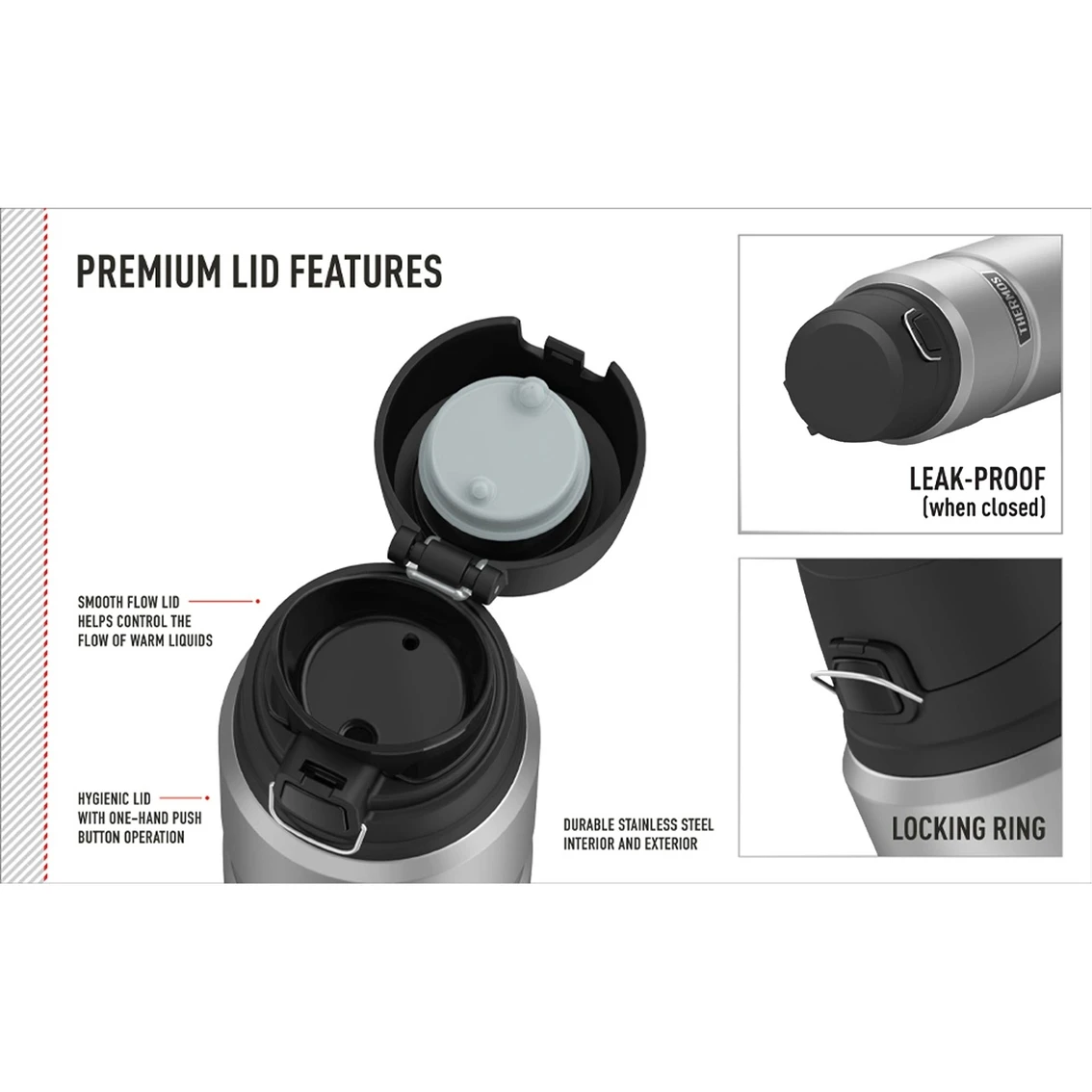 PREMIUM LID FEATURES

SMOOTH FLOW LID HELPS CONTROL THE FLOW OF WARM LIQUIDS

HYGIENIC LID WITH ONE-HAND PUSH BUTTON OPERATION

DURABLE STAINLESS STEEL INTERIOR AND EXTERIOR

THERMOS

LEAK-PROOF (when closed)

LOCKING RING